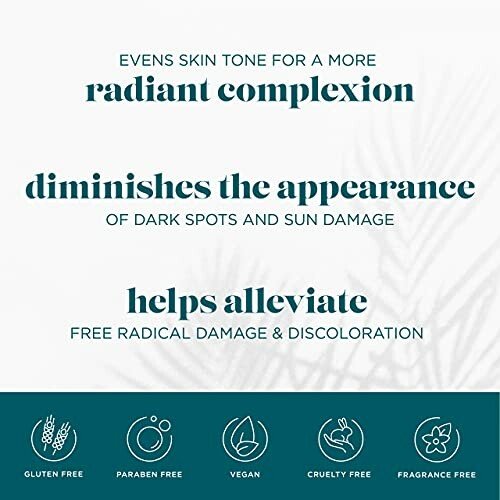 EVENS SKIN TONE FOR A MORE
radiant complexion

diminishes the appearance
OF DARK SPOTS AND SUN DAMAGE

helps alleviate
FREE RADICAL DAMAGE & DISCOLORATION

GLUTEN FREE

PARABEN FREE

VEGAN

CRUELTY FREE

FRAGRANCE FREE